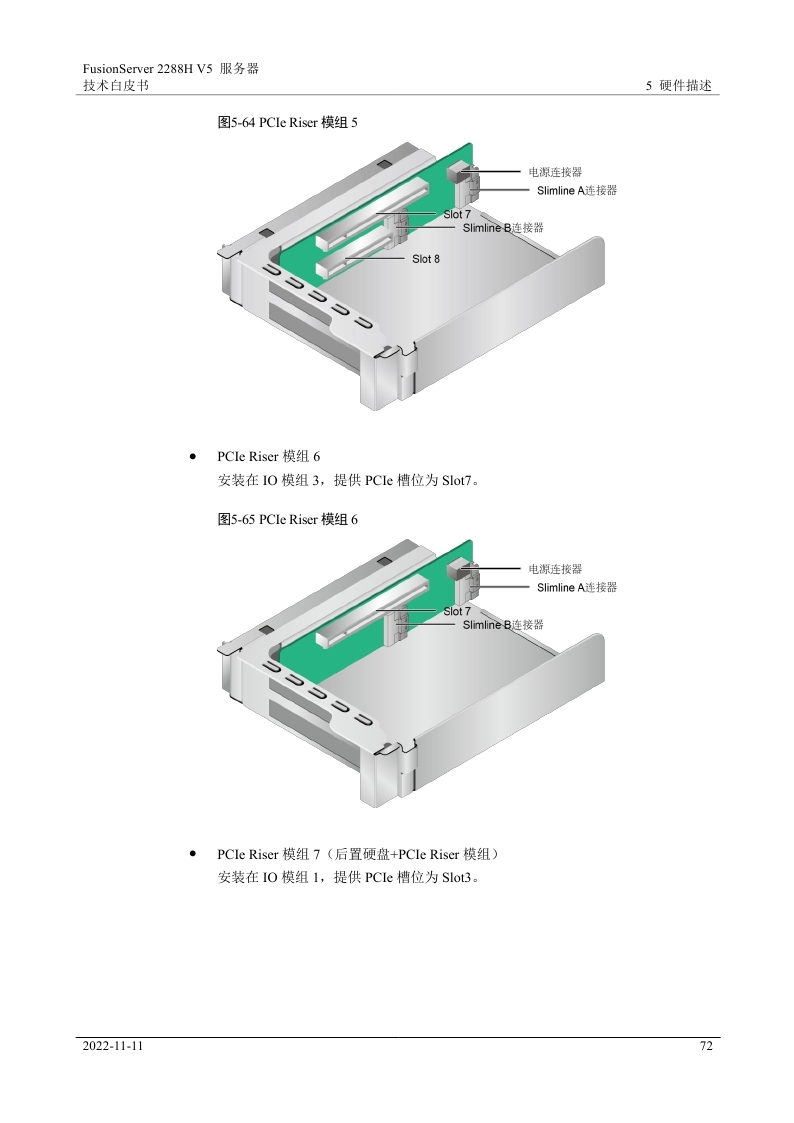 FusionServer 2288H V5 服务器
技术白皮书

5 硬件描述

图5-64 PCIe Riser 模组 5

电源连接器
Slimline A连接器
Slot 7
Slimline B连接器
Slot 8

• PCIe Riser 模组 6
安装在 IO 模组 3，提供 PCIe 槽位为 Slot7。

图5-65 PCIe Riser 模组 6

电源连接器
Slimline A连接器
Slot 7
Slimline B连接器

• PCIe Riser 模组 7（后置硬盘+PCIe Riser 模组）
安装在 IO 模组 1，提供 PCIe 槽位为 Slot3。

2022-11-11

72